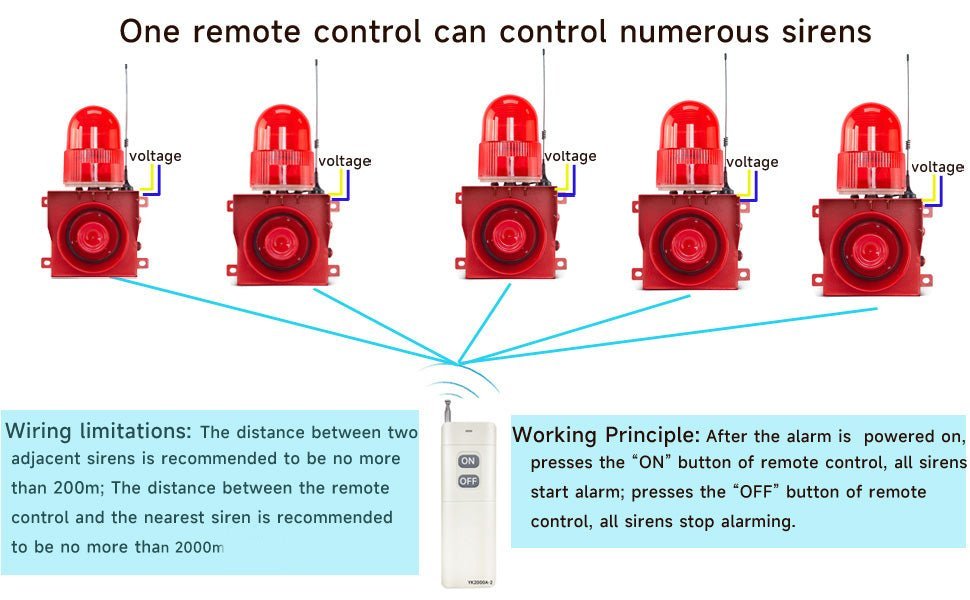 One remote control can control numerous sirens

voltage

voltage

voltage

voltage

voltage

Wiring limitations: The distance between two adjacent sirens is recommended to be no more than 200m; The distance between the remote control and the nearest siren is recommended to be no more than 2000m

ON

OFF

YK2000A-2

Working Principle: After the alarm is powered on, presses the "ON" button of remote control, all sirens start alarm; presses the "OFF" button of remote control, all sirens stop alarming.